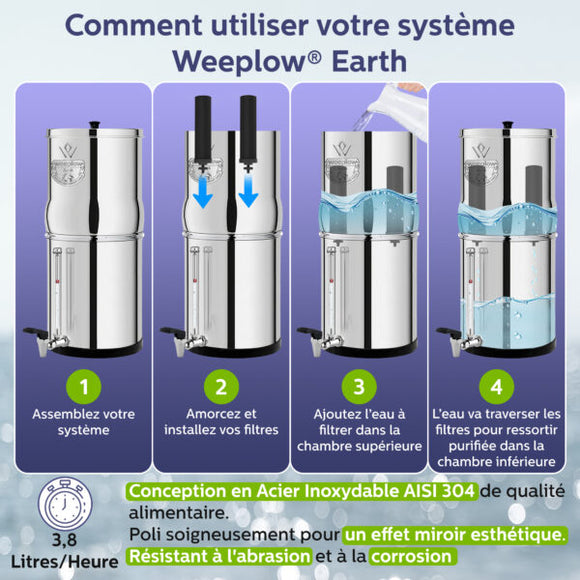 Comment utiliser votre système Weeplow® Earth

1
Assemblez votre système

2
Amorcez et installez vos filtres

3
Ajoutez l'eau à filtrer dans la chambre supérieure

4
L'eau va traverser les filtres pour ressortir purifiée dans la chambre inférieure

3,8 Litres/Heure

Conception en Acier Inoxydable AISI 304 de qualité alimentaire.
Poli soigneusement pour un effet miroir esthétique.
Résistant à l'abrasion et à la corrosion